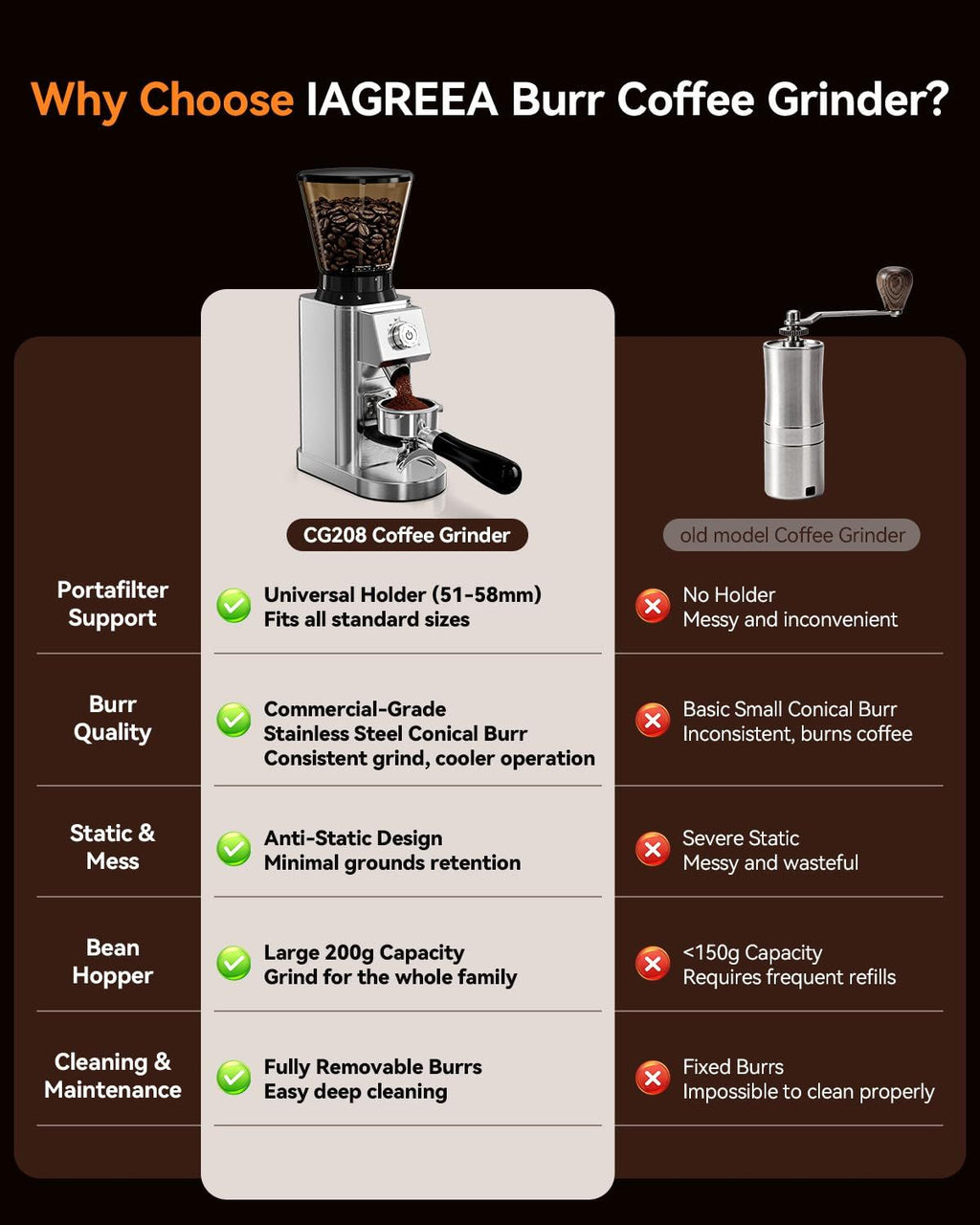 Why Choose IAGREEA Burr Coffee Grinder?

| | CG208 Coffee Grinder | old model Coffee Grinder |
|---|---|---|
| Portafilter Support | Universal Holder (51-58mm) Fits all standard sizes | No Holder Messy and inconvenient |
| Burr Quality | Commercial-Grade Stainless Steel Conical Burr Consistent grind, cooler operation | Basic Small Conical Burr Inconsistent, burns coffee |
| Static & Mess | Anti-Static Design Minimal grounds retention | Severe Static Messy and wasteful |
| Bean Hopper | Large 200g Capacity Grind for the whole family | <150g Capacity Requires frequent refills |
| Cleaning & Maintenance | Fully Removable Burrs Easy deep cleaning | Fixed Burrs Impossible to clean properly |